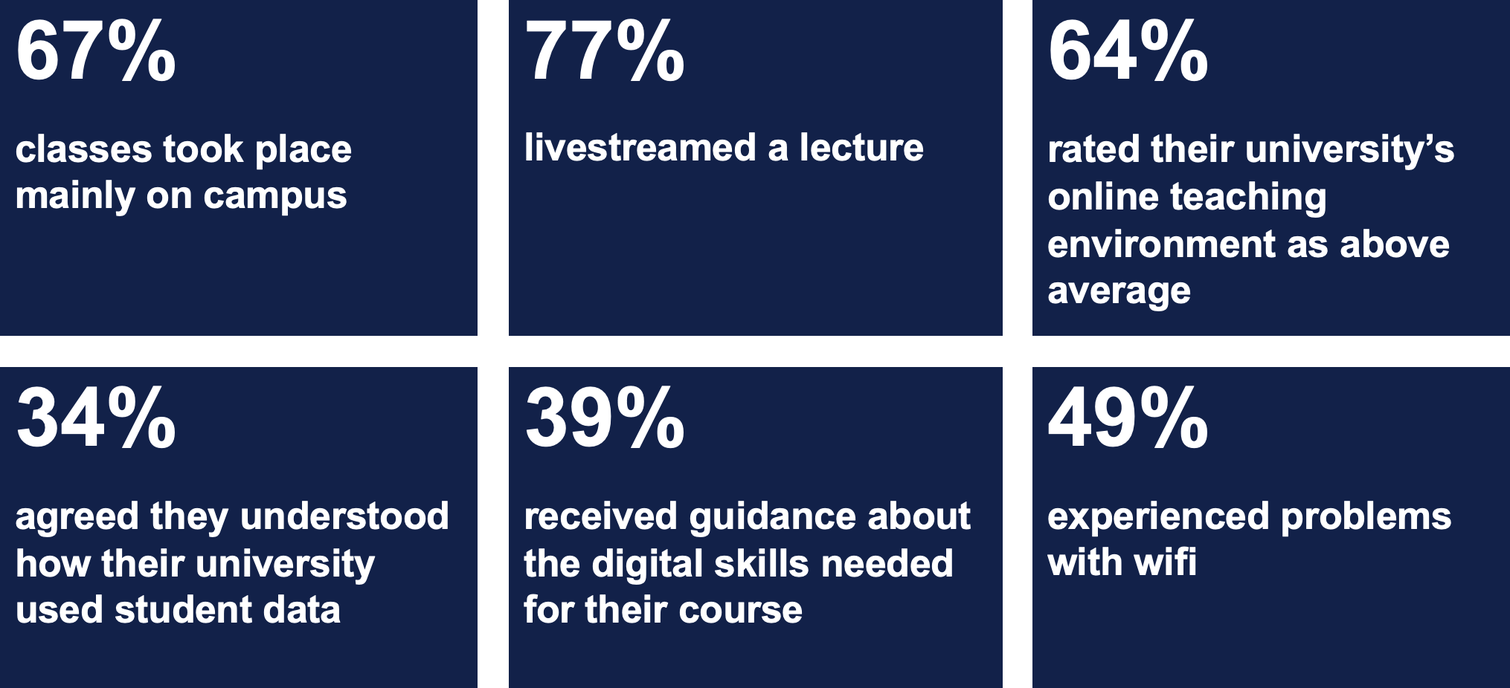 67%

classes took place mainly on campus

77%

livestreamed a lecture

64%

rated their university's online teaching environment as above average

34%

agreed they understood how their university used student data

39%

received guidance about the digital skills needed for their course

49%

experienced problems with wifi