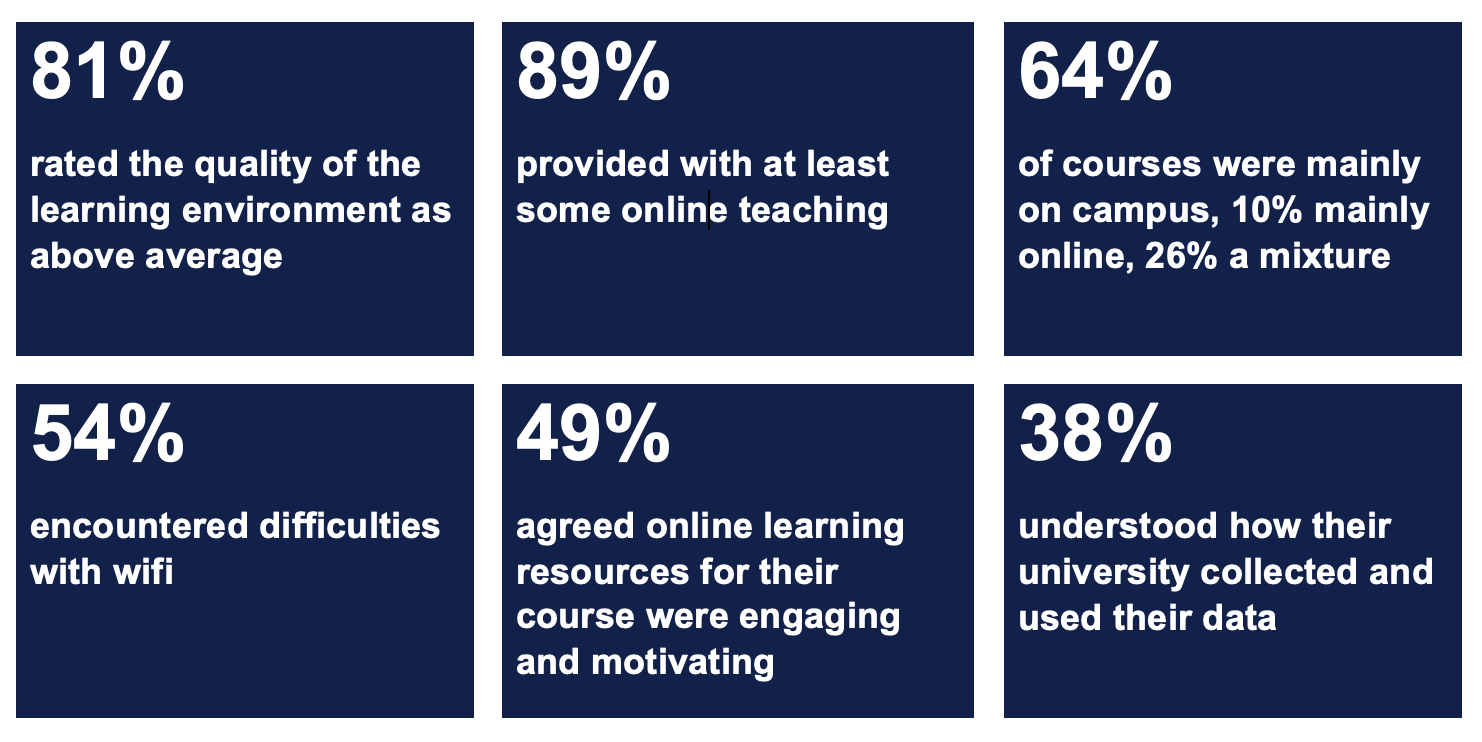 81%

rated the quality of the learning environment as above average

89%

provided with at least some online teaching

64%

of courses were mainly on campus, 10% mainly online, 26% a mixture

54%

encountered difficulties with wifi

49%

agreed online learning resources for their course were engaging and motivating

38%

understood how their university collected and used their data