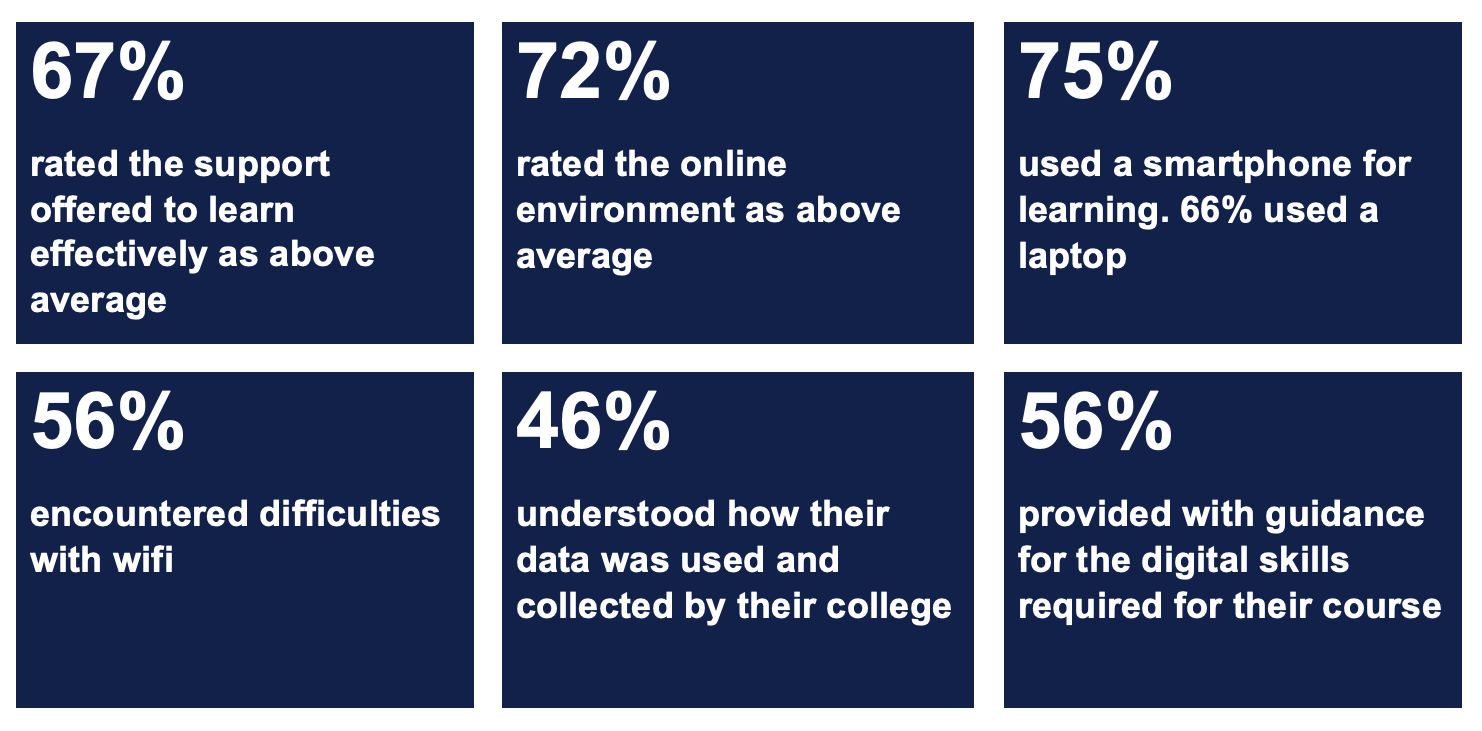 67%

rated the support offered to learn effectively as above average

72%

rated the online environment as above average

75%

used a smartphone for learning. 66% used a laptop

56%

encountered difficulties with wifi

46%

understood how their data was used and collected by their college

56%

provided with guidance for the digital skills required for their course